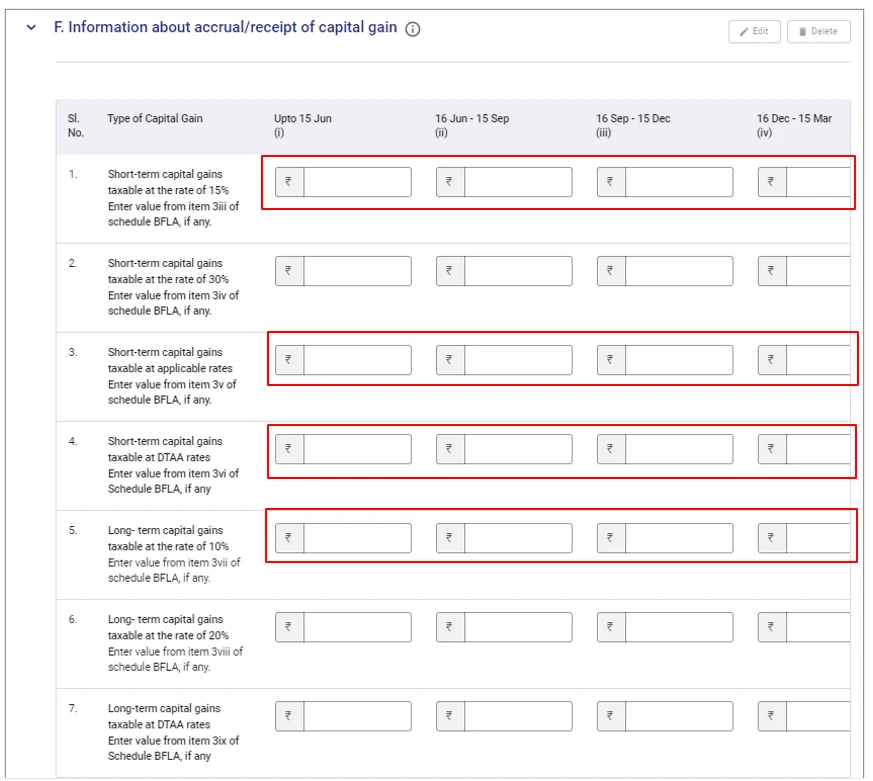 F. Information about accrual/receipt of capital gain

Edit Delete

| Sl. No. | Type of Capital Gain | Upto 15 Jun (i) | 16 Jun - 15 Sep (ii) | 16 Sep - 15 Dec (iii) | 16 Dec - 15 Mar (iv) |
|---|---|---|---|---|---|
| 1. | Short-term capital gains taxable at the rate of 15% Enter value from item 3iii of schedule BFLA, if any. | ₹ | ₹ | ₹ | ₹ |
| 2. | Short-term capital gains taxable at the rate of 30% Enter value from item 3iv of schedule BFLA, if any. | ₹ | ₹ | ₹ | ₹ |
| 3. | Short-term capital gains taxable at applicable rates Enter value from item 3v of schedule BFLA, if any. | ₹ | ₹ | ₹ | ₹ |
| 4. | Short-term capital gains taxable at DTAA rates Enter value from item 3vi of Schedule BFLA, if any | ₹ | ₹ | ₹ | ₹ |
| 5. | Long- term capital gains taxable at the rate of 10% Enter value from item 3vii of schedule BFLA, if any. | ₹ | ₹ | ₹ | ₹ |
| 6. | Long- term capital gains taxable at the rate of 20% Enter value from item 3viii of schedule BFLA, if any. | ₹ | ₹ | ₹ | ₹ |
| 7. | Long-term capital gains taxable at DTAA rates Enter value from item 3ix of Schedule BFLA, if any | ₹ | ₹ | ₹ | ₹ |